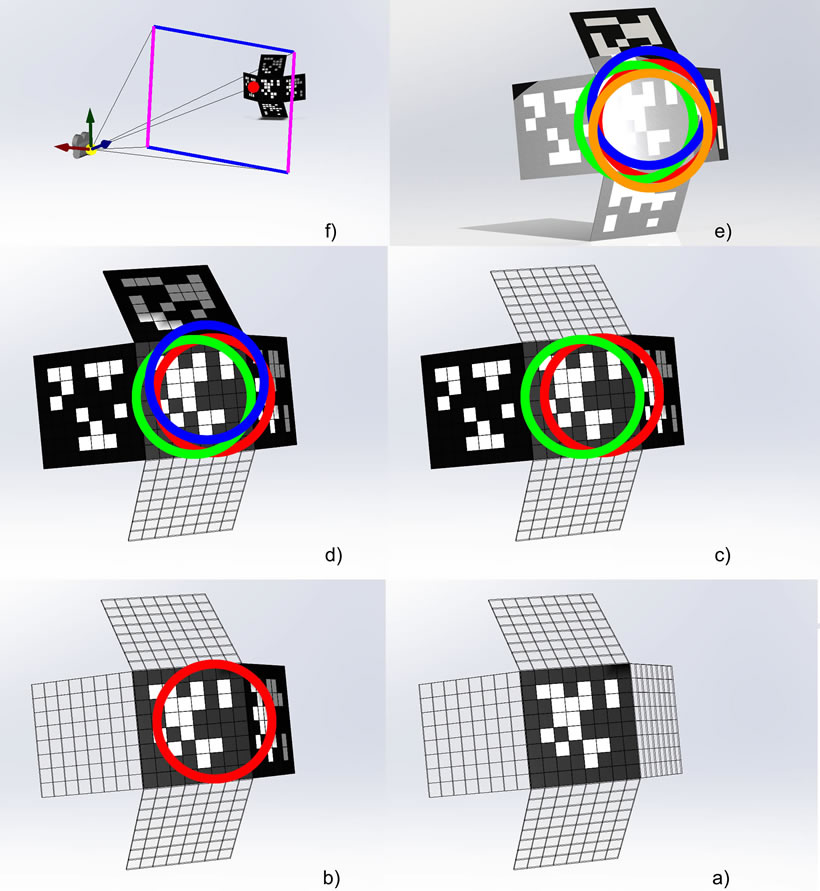 f)

e)

d)

c)

b)

a)