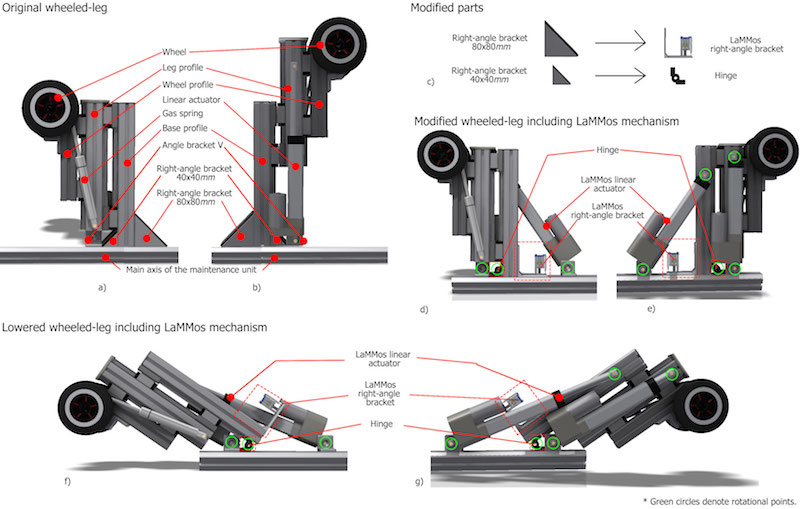 Original wheeled-leg

Wheel
Leg profile
Wheel profile
Linear actuator
Gas spring
Base profile
Angle bracket V
Right-angle bracket 40x40$mm$
Right-angle bracket 80x80$mm$

Main axis of the maintenance unit

a)

b)

Modified parts

Right-angle bracket 80x80$mm$

LaMMos right-angle bracket

Right-angle bracket 40x40$mm$

Hinge

c)

Modified wheeled-leg including LaMMos mechanism

Hinge
LaMMos linear actuator
LaMMos right-angle bracket

d)

e)

Lowered wheeled-leg including LaMMos mechanism

LaMMos linear actuator
LaMMos right-angle bracket
Hinge

f)

g)

* Green circles denote rotational points.